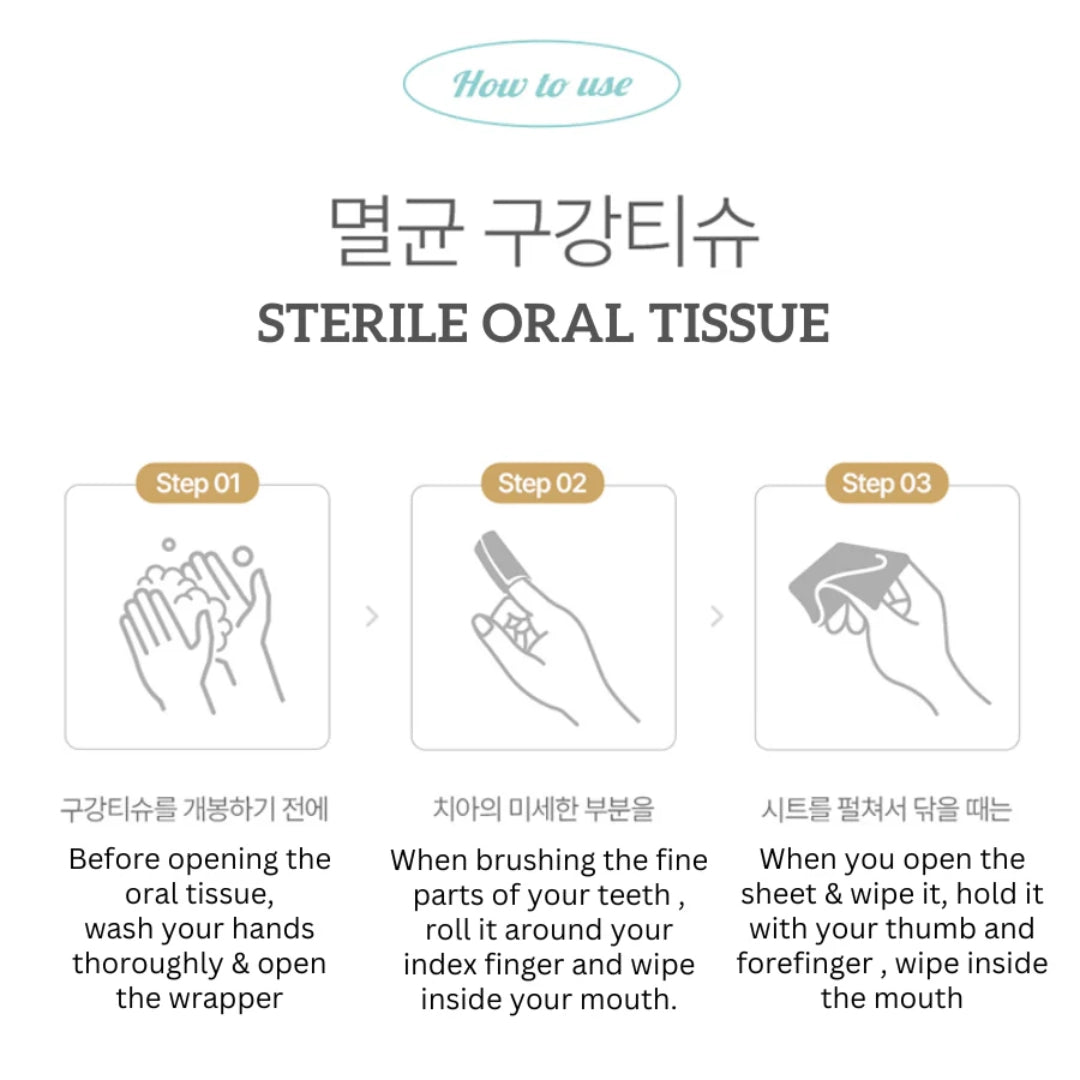 How to use

멸균 구강티슈
STERILE ORAL TISSUE

Step 01

구강티슈를 개봉하기 전에

Before opening the oral tissue, wash your hands thoroughly & open the wrapper

Step 02

치아의 미세한 부분을

When brushing the fine parts of your teeth , roll it around your index finger and wipe inside your mouth.

Step 03

시트를 펼쳐서 닦을 때는

When you open the sheet & wipe it, hold it with your thumb and forefinger , wipe inside the mouth