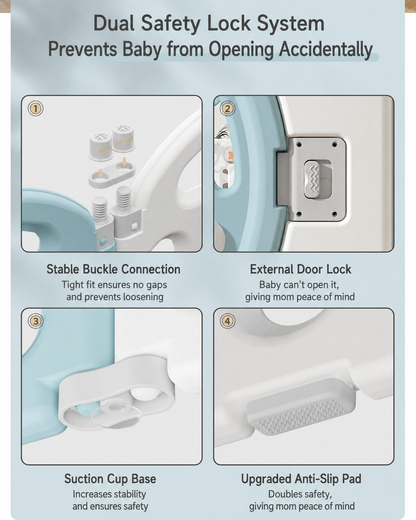 Dual Safety Lock System
Prevents Baby from Opening Accidentally

①

Stable Buckle Connection
Tight fit ensures no gaps and prevents loosening

②

External Door Lock
Baby can't open it, giving mom peace of mind

③

Suction Cup Base
Increases stability and ensures safety

④

Upgraded Anti-Slip Pad
Doubles safety, giving mom peace of mind